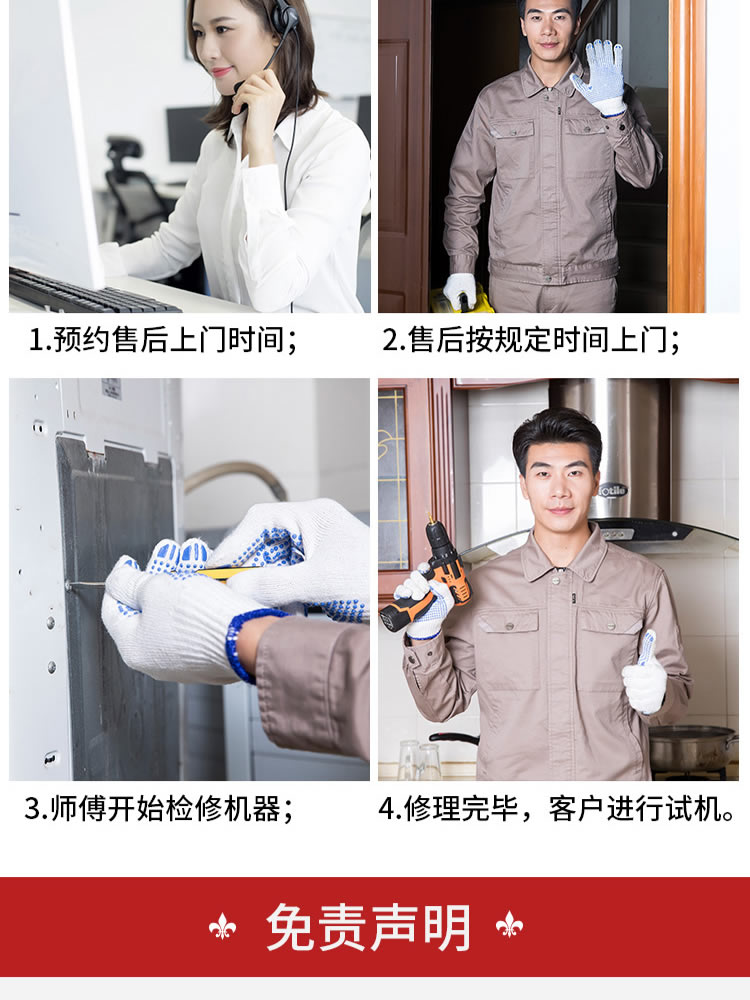 1.预约售后上门时间；

2.售后按规定时间上门；

3.师傅开始检修机器；

4.修理完毕，客户进行试机。

免责声明